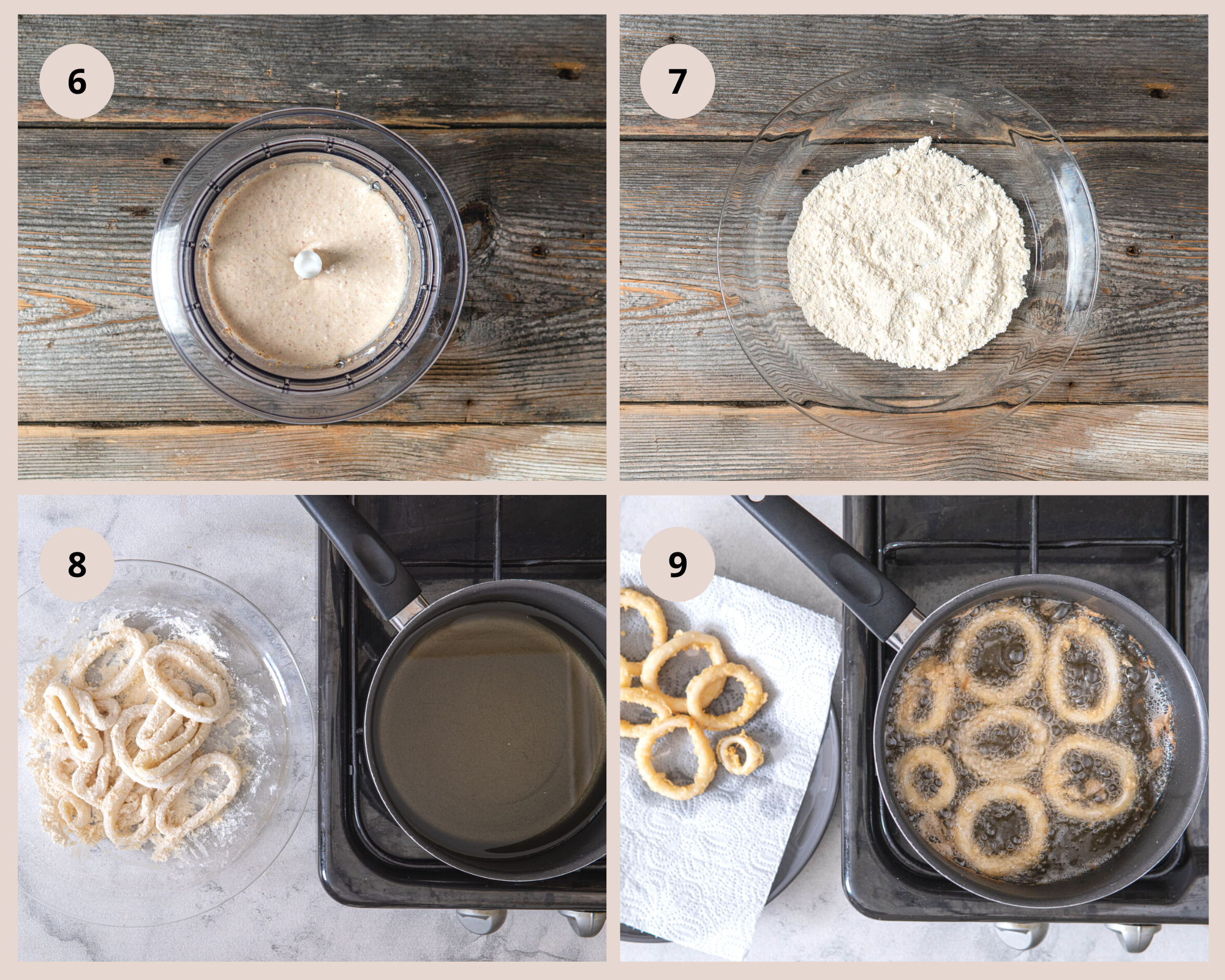 6

7

8

9